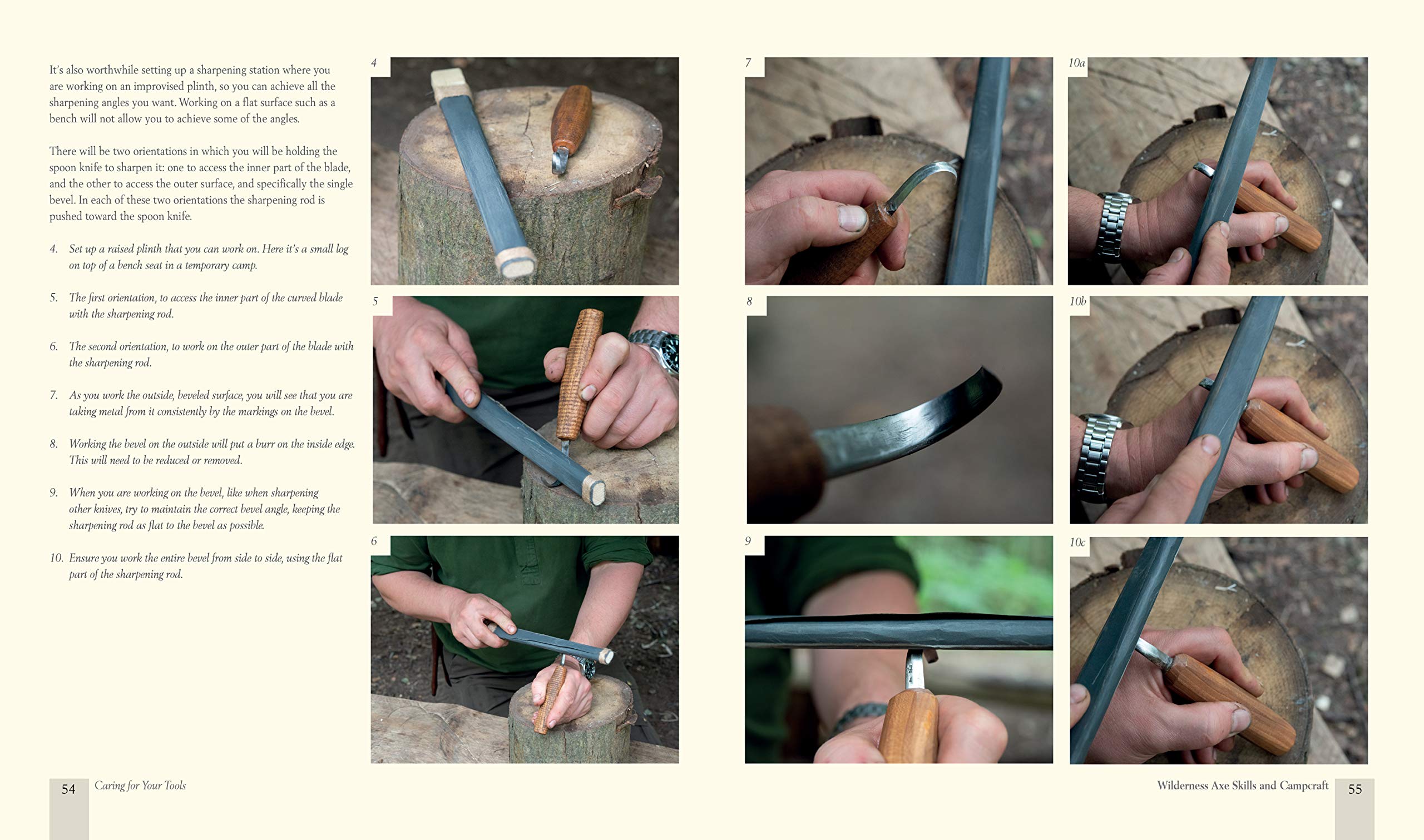 It's also worthwhile setting up a sharpening station where you are working on an improvised plinth, so you can achieve all the sharpening angles you want. Working on a flat surface such as a bench will not allow you to achieve some of the angles.

There will be two orientations in which you will be holding the spoon knife to sharpen it: one to access the inner part of the blade, and the other to access the outer surface, and specifically the single bevel. In each of these two orientations the sharpening rod is pushed toward the spoon knife.

4. Set up a raised plinth that you can work on. Here it's a small log on top of a bench seat in a temporary camp.

5. The first orientation, to access the inner part of the curved blade with the sharpening rod.

6. The second orientation, to work on the outer part of the blade with the sharpening rod.

7. As you work the outside, beveled surface, you will see that you are taking metal from it consistently by the markings on the bevel.

8. Working the bevel on the outside will put a burr on the inside edge. This will need to be reduced or removed.

9. When you are working on the bevel, like when sharpening other knives, try to maintain the correct bevel angle, keeping the sharpening rod as flat to the bevel as possible.

10. Ensure you work the entire bevel from side to side, using the flat part of the sharpening rod.

4

5

6

7

8

9

10a

10b

10c

54 Caring for Your Tools

Wilderness Axe Skills and Campcraft 55